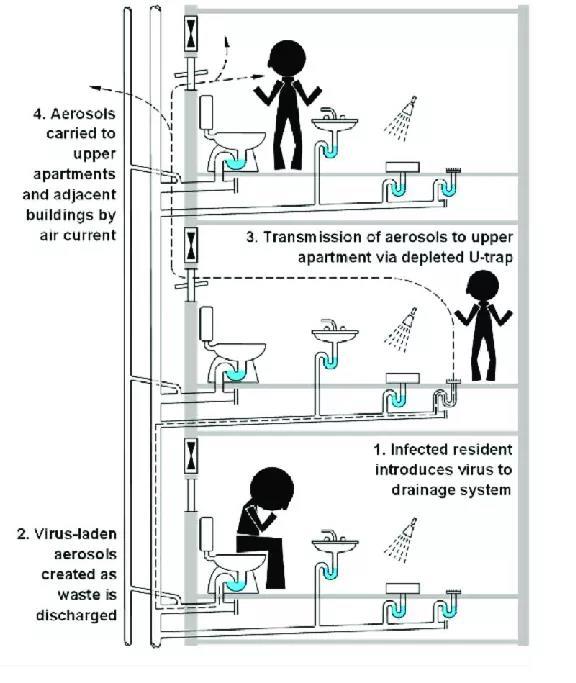 4. Aerosols carried to upper apartments and adjacent buildings by air current

3. Transmission of aerosols to upper apartment via depleted U-trap

1. Infected resident introduces virus to drainage system

2. Virus-laden aerosols created as waste is discharged